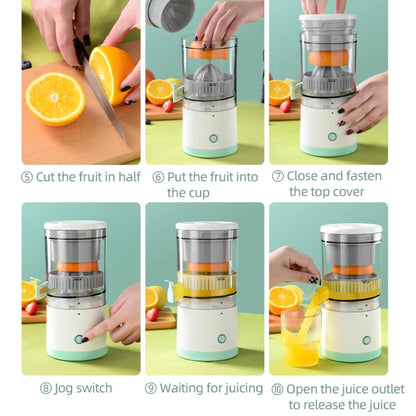 ⑤ Cut the fruit in half

⑥ Put the fruit into the cup

⑦ Close and fasten the top cover

⑧ Jog switch

⑨ Waiting for juicing

⑩ Open the juice outlet to release the juice