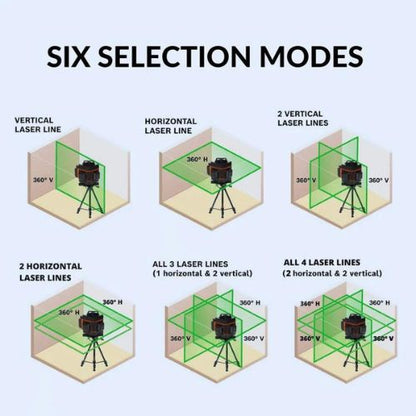 SIX SELECTION MODES

VERTICAL LASER LINE

360° V

HORIZONTAL LASER LINE

360° H

2 VERTICAL LASER LINES

360° V

360° V

2 HORIZONTAL LASER LINES

360° H

360° H

ALL 3 LASER LINES (1 horizontal & 2 vertical)

360° H

360° V

360° V

ALL 4 LASER LINES (2 horizontal & 2 vertical)

360° H

360° H

360° V

360° V