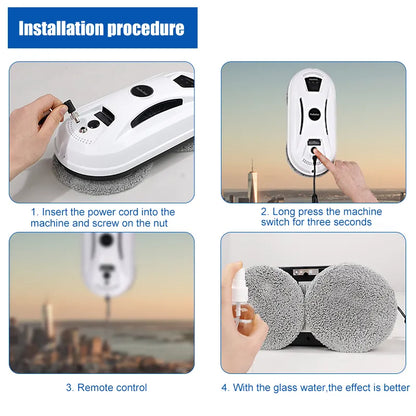 Installation procedure

1. Insert the power cord into the machine and screw on the nut

2. Long press the machine switch for three seconds

3. Remote control

4. With the glass water,the effect is better